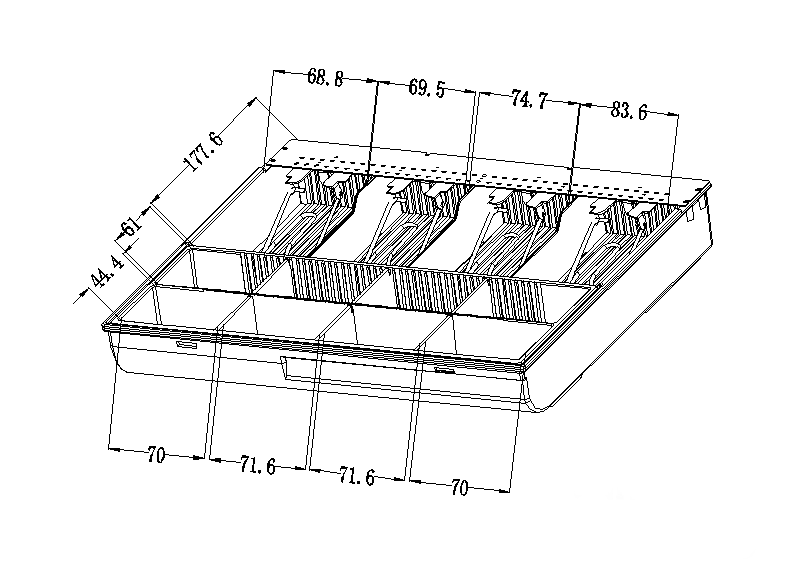 68.8
69.5
74.7
83.6
177.6
61
44.4
70
71.6
71.6
70